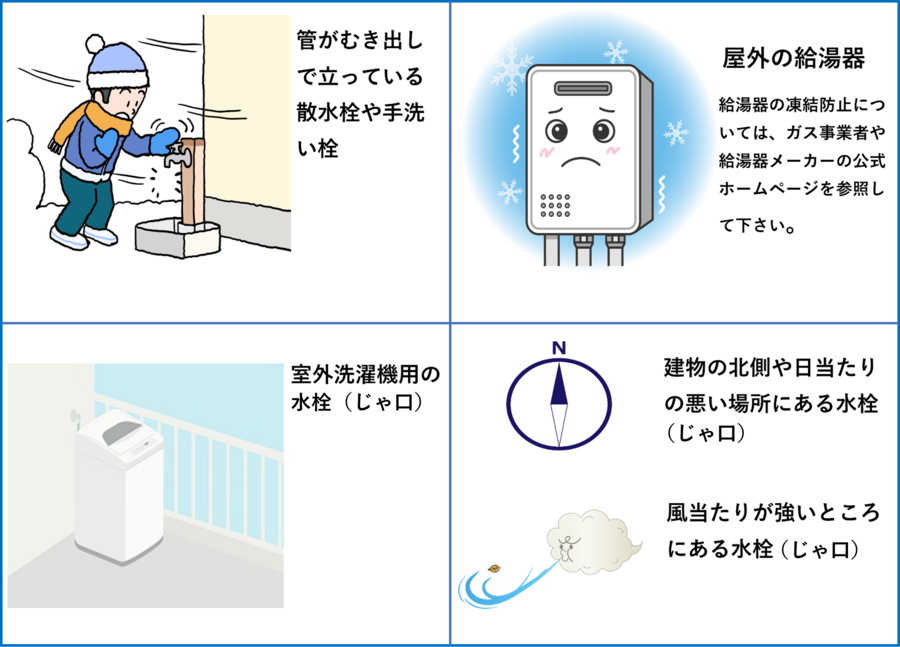 管がむき出しで立っている散水栓や手洗い栓

屋外の給湯器

給湯器の凍結防止については、ガス事業者や給湯器メーカーの公式ホームページを参照して下さい。

室外洗濯機用の水栓（じゃ口）

N

建物の北側や日当たりの悪い場所にある水栓（じゃ口）

風当たりが強いところにある水栓（じゃ口）