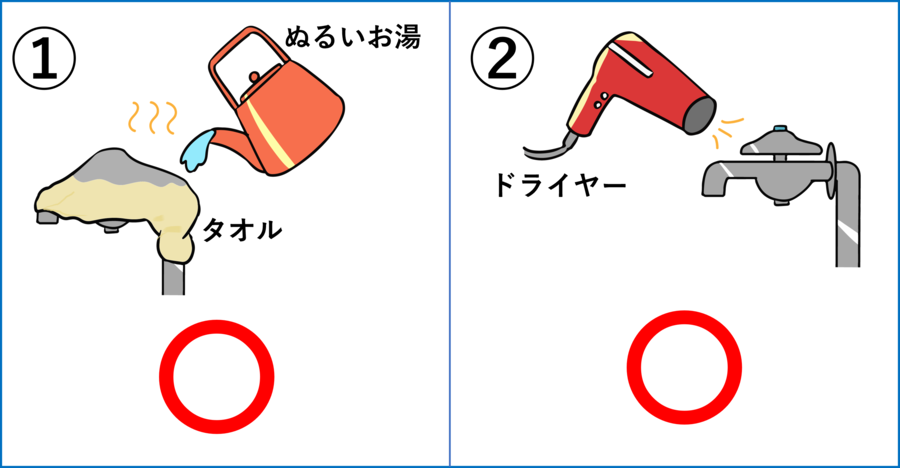 ①

ぬるいお湯

タオル

○

②

ドライヤー

○