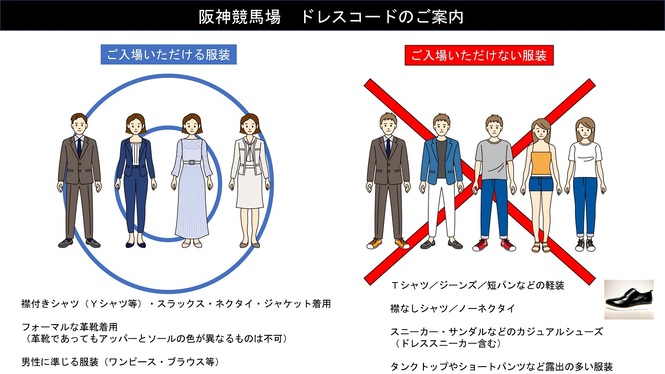 阪神競馬場　ドレスコードのご案内

ご入場いただける服装

襟付きシャツ（Ｙシャツ等）・スラックス・ネクタイ・ジャケット着用

フォーマルな革靴着用
（革靴であってもアッパーとソールの色が異なるものは不可）

男性に準じる服装（ワンピース・ブラウス等）

ご入場いただけない服装

Ｔシャツ／ジーンズ／短パンなどの軽装

襟なしシャツ／ノーネクタイ

スニーカー・サンダルなどのカジュアルシューズ
（ドレススニーカー含む）

タンクトップやショートパンツなど露出の多い服装